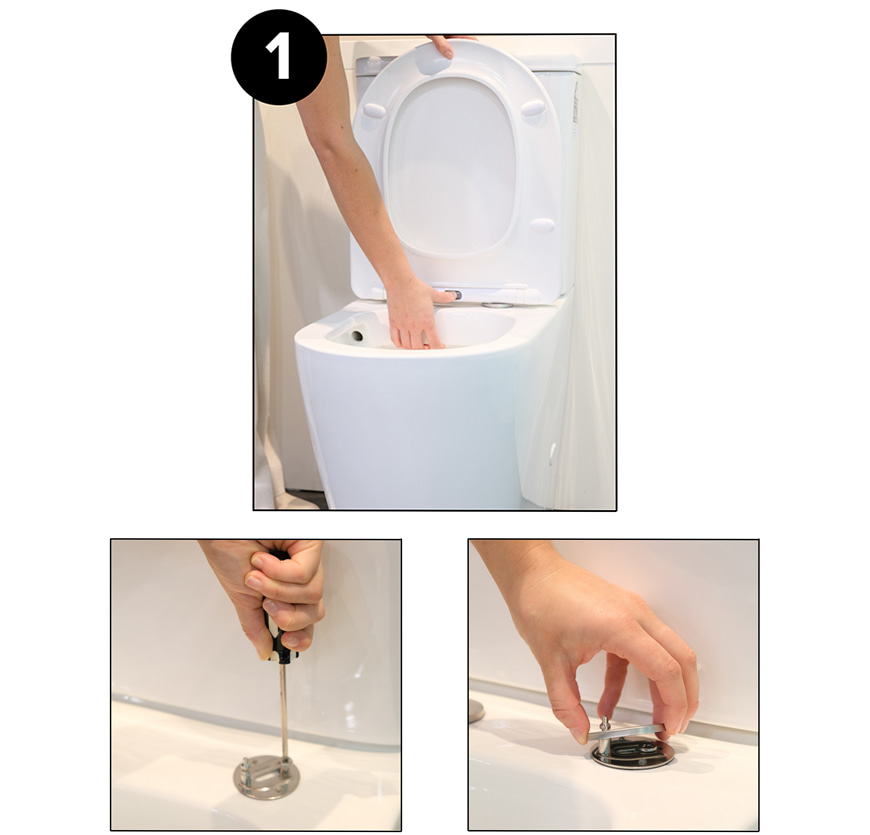 1